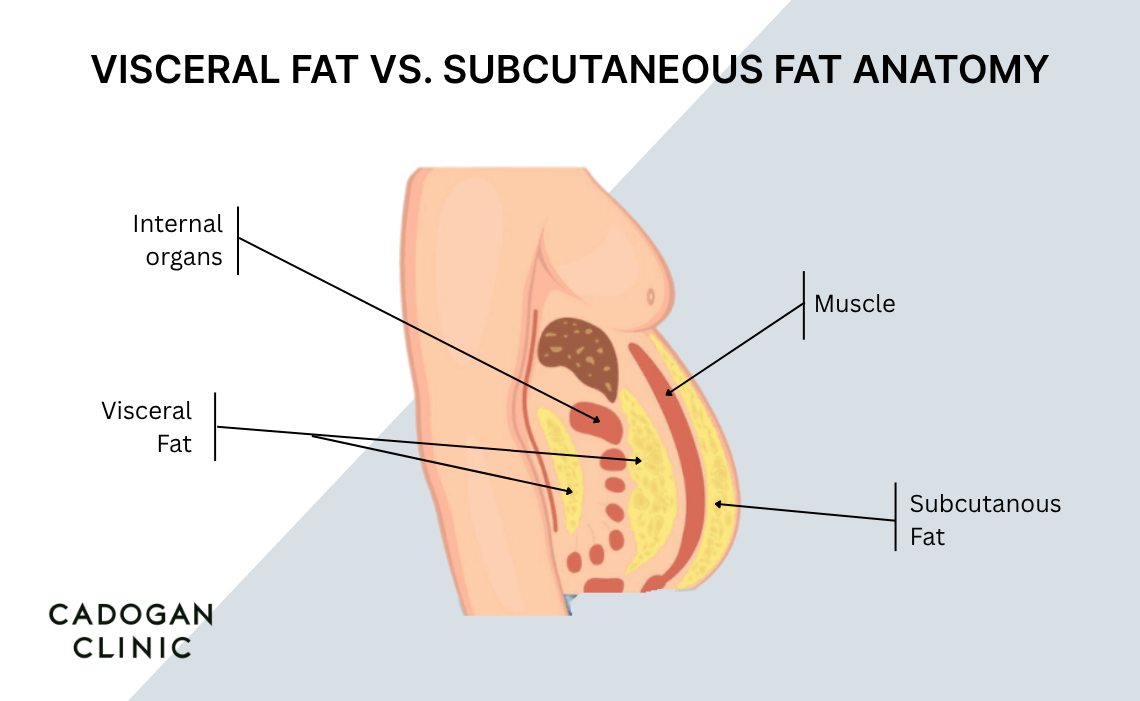 VISCERAL FAT VS. SUBCUTANEOUS FAT ANATOMY

Internal organs

Muscle

Visceral Fat

Subcutanous Fat

CADOGAN CLINIC