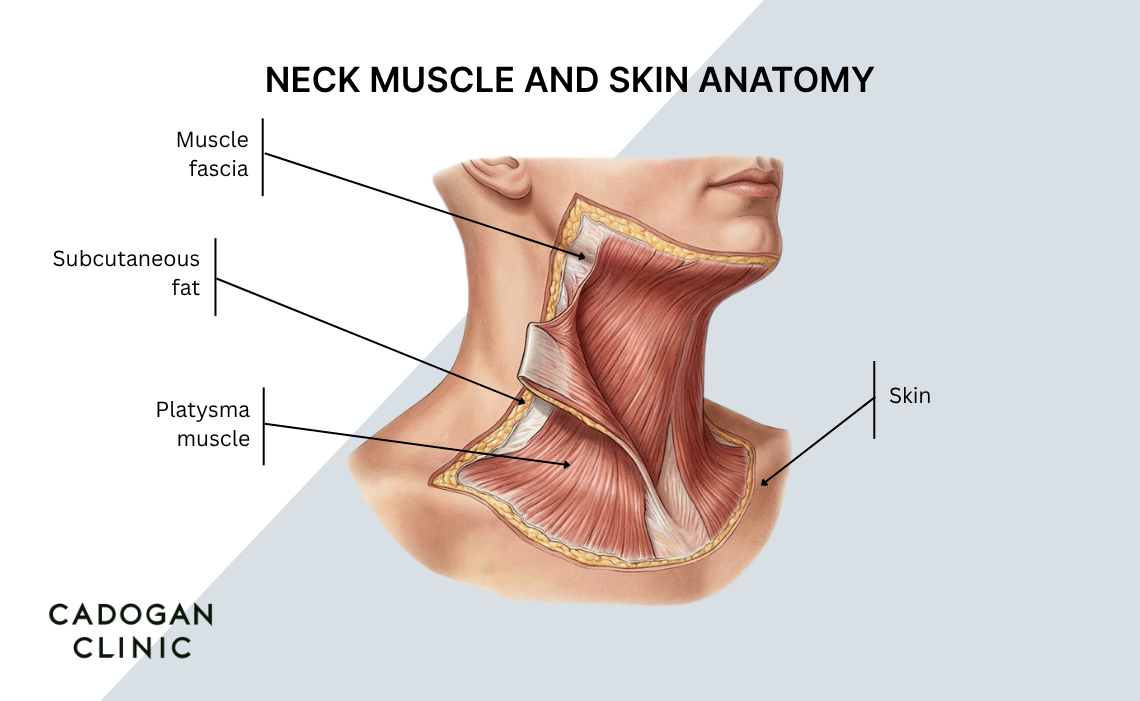 NECK MUSCLE AND SKIN ANATOMY

Muscle fascia

Subcutaneous fat

Platysma muscle

Skin

CADOGAN CLINIC